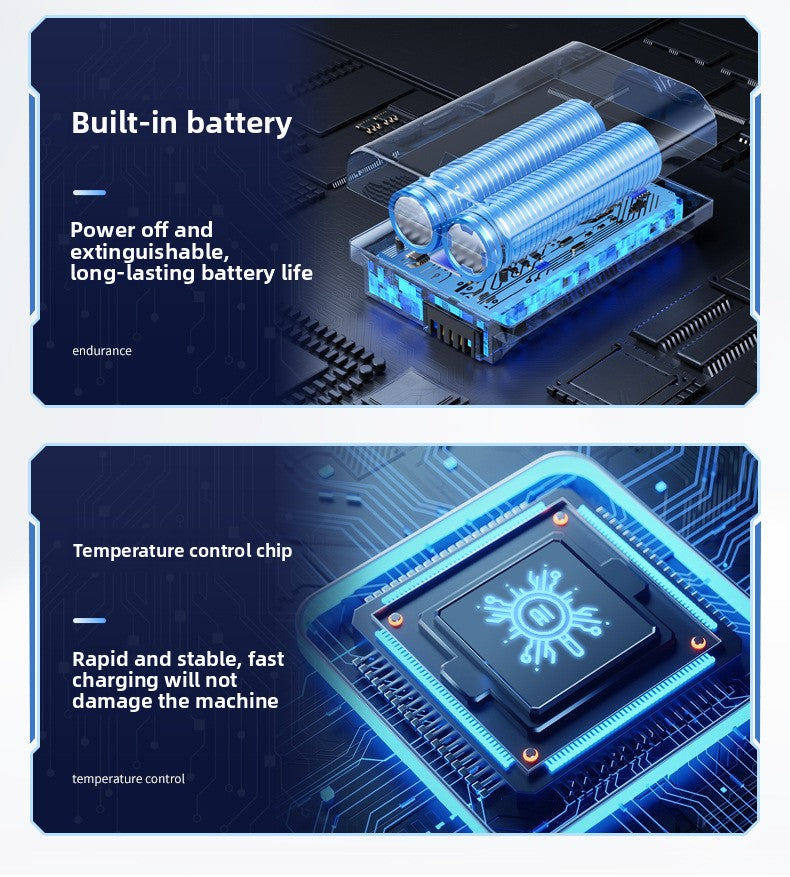 Built-in battery

Power off and extinguishable, long-lasting battery life

endurance

Temperature control chip

Rapid and stable, fast charging will not damage the machine

temperature control